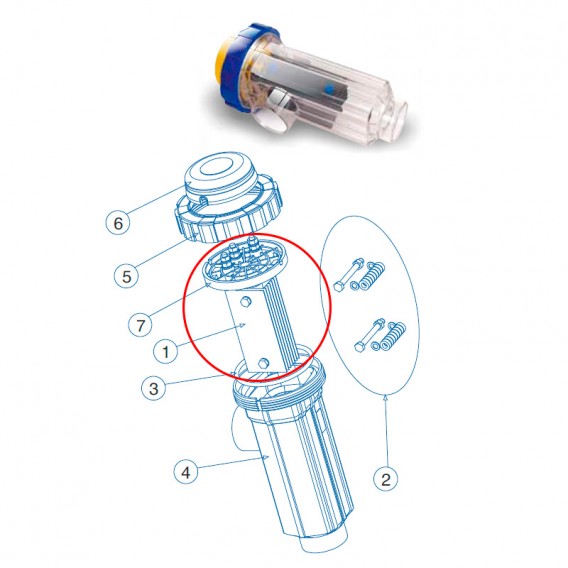 6
5
7
1
3
4
2