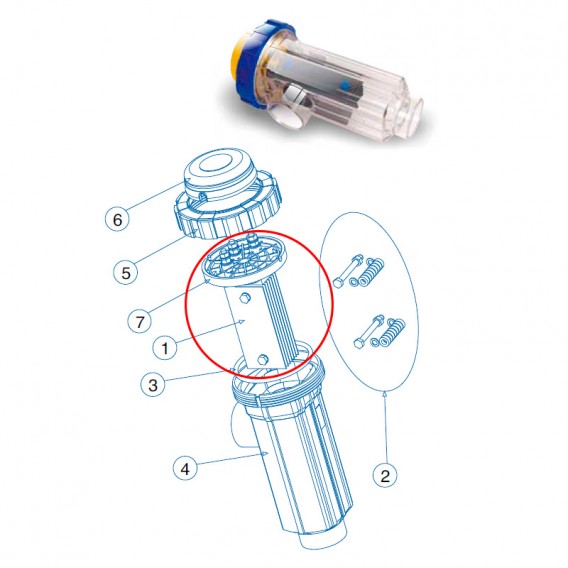 6
5
7
1
3
4
2