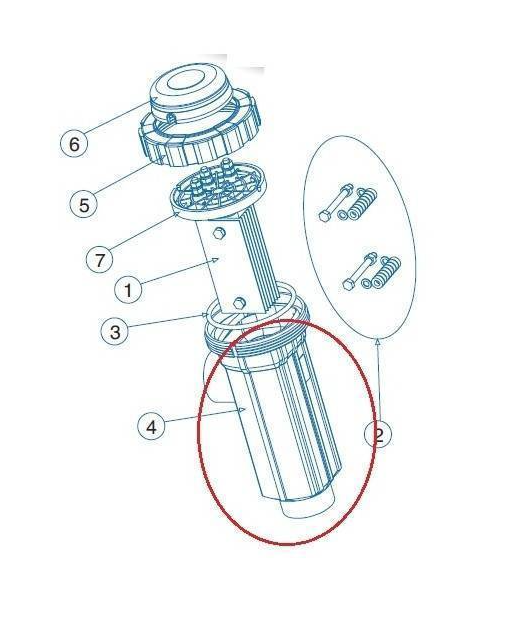 6
5
7
1
3
4
2