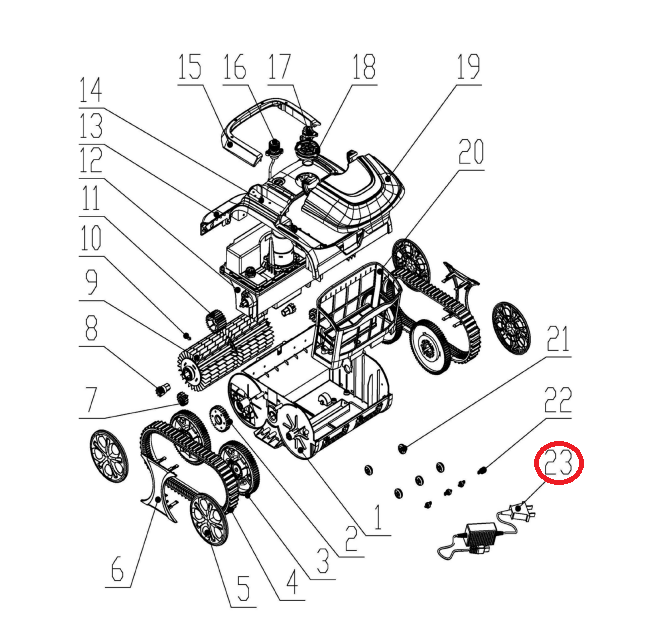 15
16
17
18
19
14
13
12
11
10
9
8
7
20
21
22
23
6
5
4
3
2
1